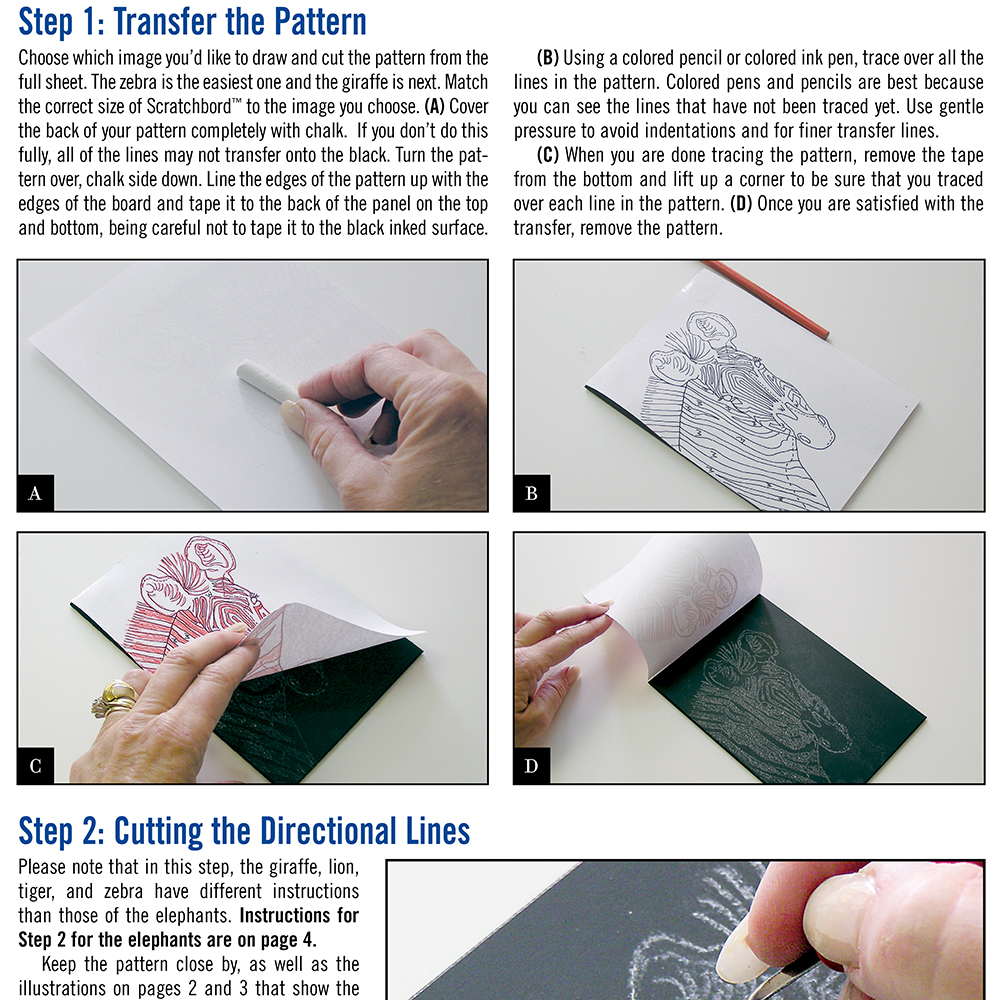 Step 1: Transfer the Pattern

Choose which image you'd like to draw and cut the pattern from the full sheet. The zebra is the easiest one and the giraffe is next. Match the correct size of Scratchbord™ to the image you choose. (A) Cover the back of your pattern completely with chalk. If you don't do this fully, all of the lines may not transfer onto the black. Turn the pattern over, chalk side down. Line the edges of the pattern up with the edges of the board and tape it to the back of the panel on the top and bottom, being careful not to tape it to the black inked surface.

(B) Using a colored pencil or colored ink pen, trace over all the lines in the pattern. Colored pens and pencils are best because you can see the lines that have not been traced yet. Use gentle pressure to avoid indentations and for finer transfer lines.

(C) When you are done tracing the pattern, remove the tape from the bottom and lift up a corner to be sure that you traced over each line in the pattern. (D) Once you are satisfied with the transfer, remove the pattern.

A

B

C

D

Step 2: Cutting the Directional Lines

Please note that in this step, the giraffe, lion, tiger, and zebra have different instructions than those of the elephants. Instructions for Step 2 for the elephants are on page 4.

Keep the pattern close by, as well as the illustrations on pages 2 and 3 that show the